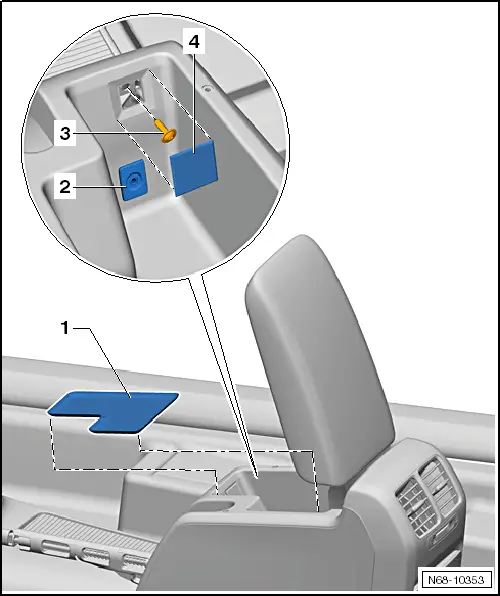 4
3
2
1
N68-10353