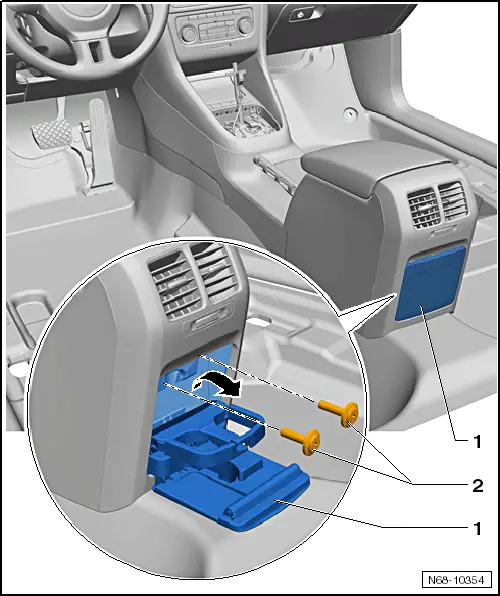 1

2

1

N68-10354