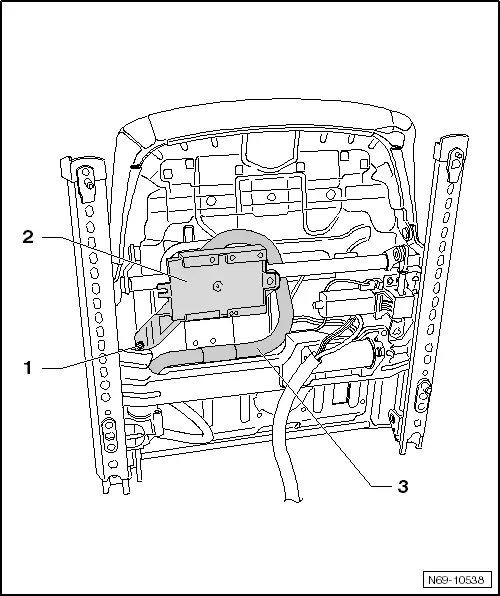 2
1
3
N69-10538