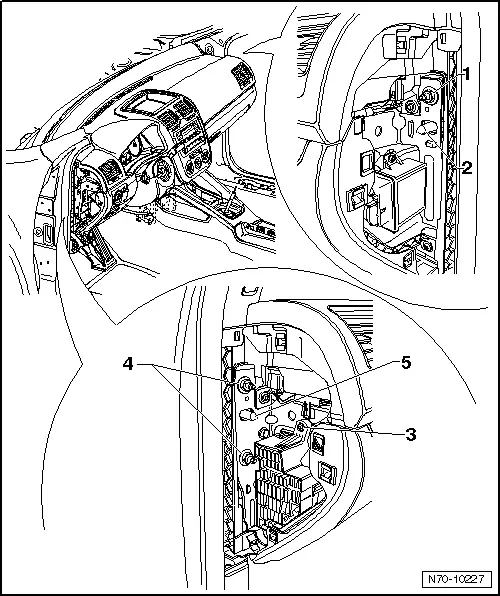 1
2
4
5
3
N70-10227