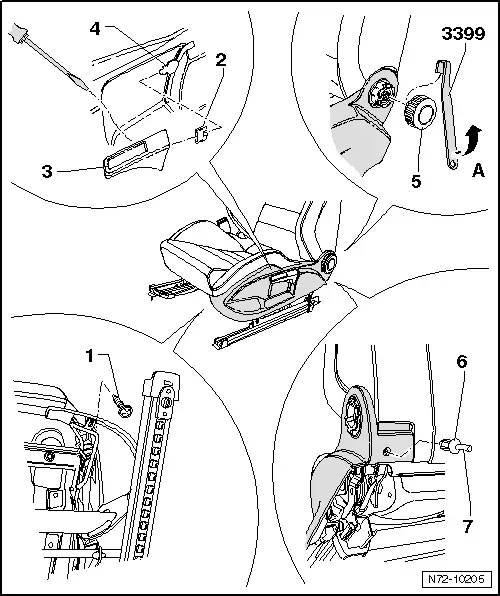 4
2
3
3399
5
A
1
6
7
N72-10205