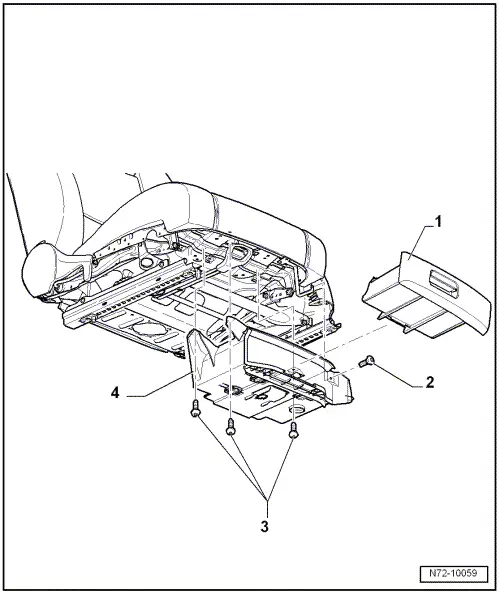 1

2

4

3

N72-10059