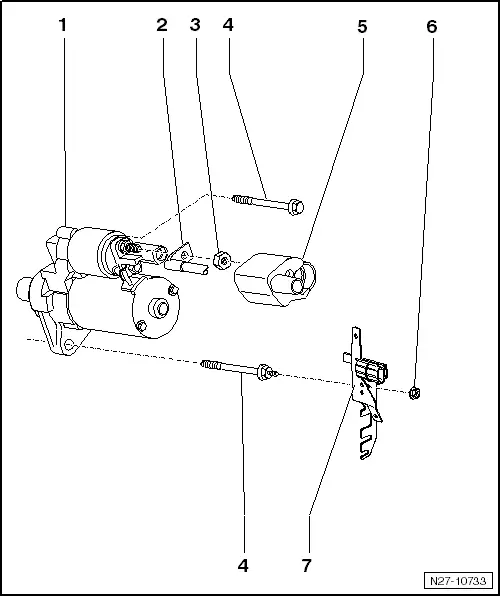 1
2
3
4
5
6
4
7
N27-10733