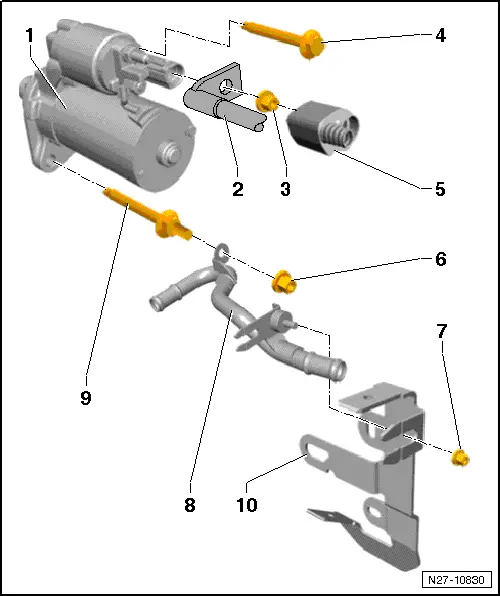 1
4
2
3
5
6
7
9
8
10
N27-10830