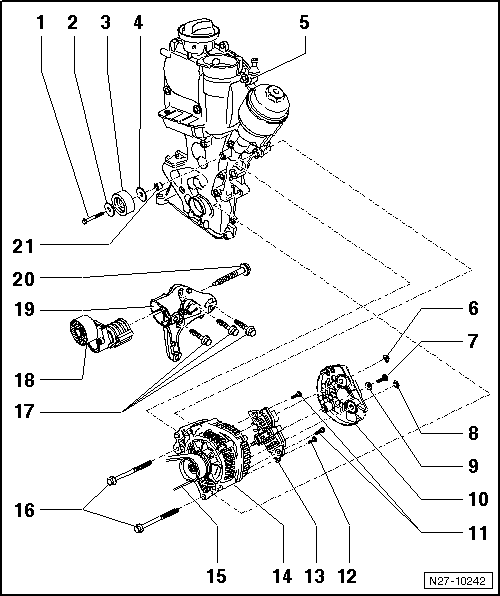 1 2 3 4 5

21

20

19

18

17

6

7

8

9

10

11

16

15 14 13 12

N27-10242