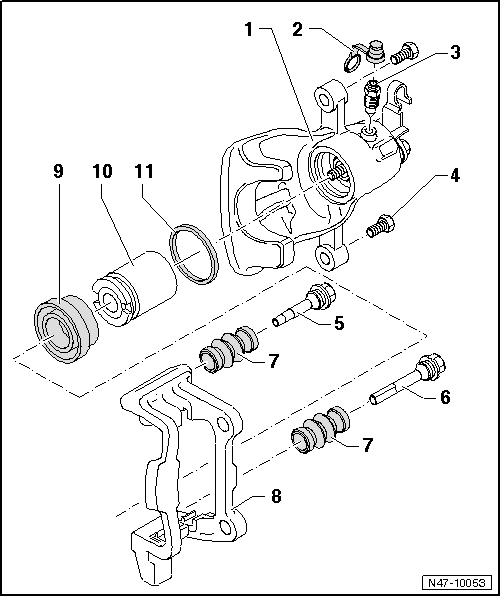 1
2
3
9
10
11
4
5
7
6
7
8
N47-10053