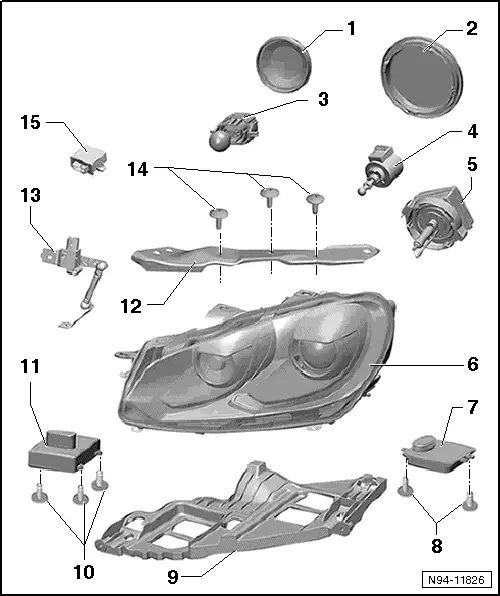 1
2
3
15
4
14
5
13
12
6
11
7
8
10
9
N94-11826