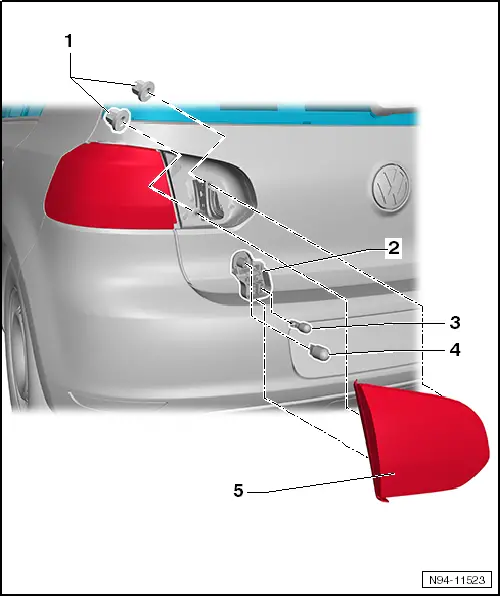 1

2

3

4

5

N94-11523