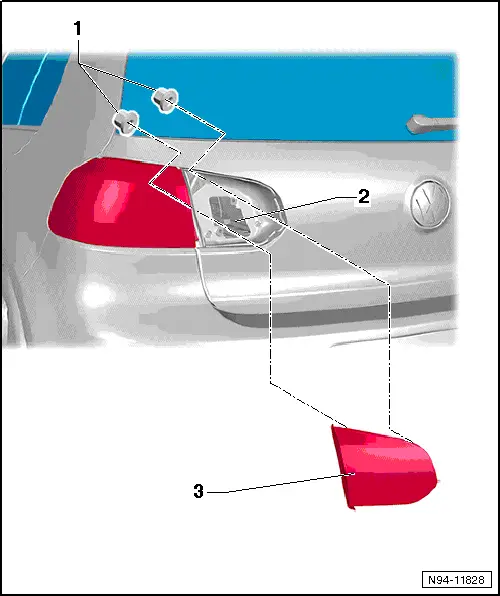 1
2
3
N94-11828