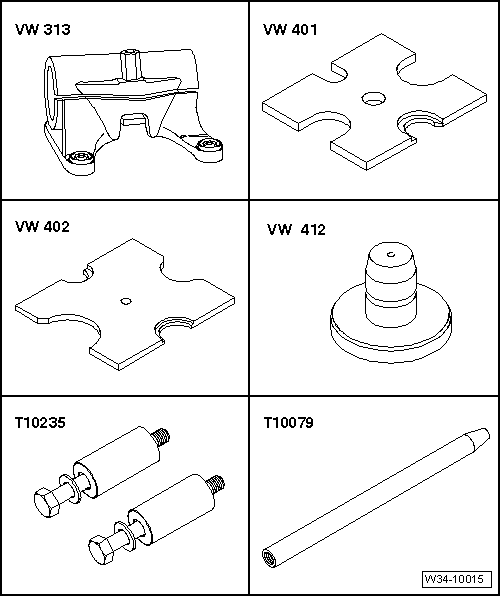 VW 313

VW 401

VW 402

VW 412

T10235

T10079

W34-10015