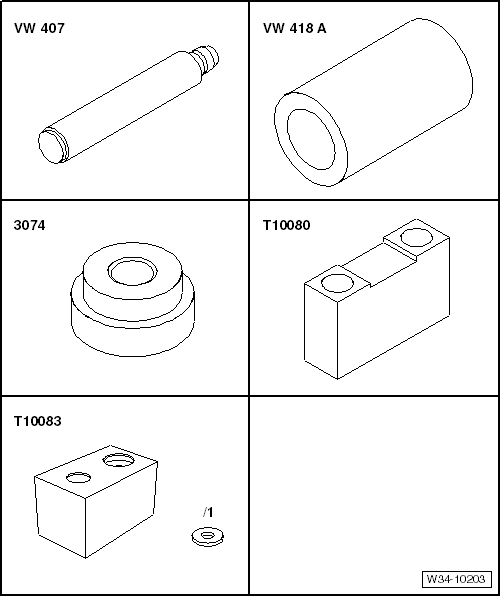 VW 407

VW 418 A

3074

T10080

T10083

/1

W34-10203