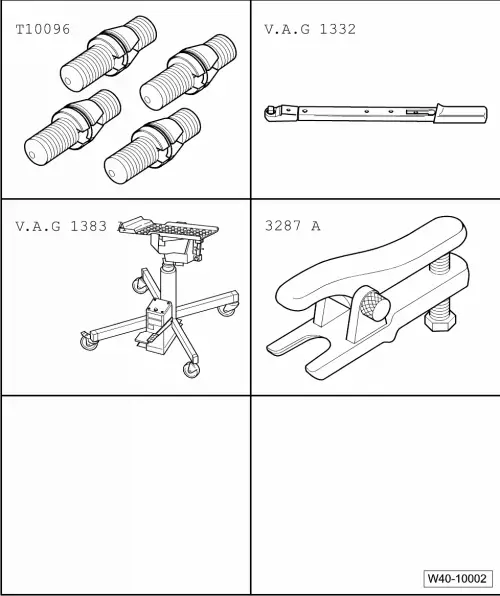 T10096

V.A.G 1332

V.A.G 1383 A

3287 A

W40-10002