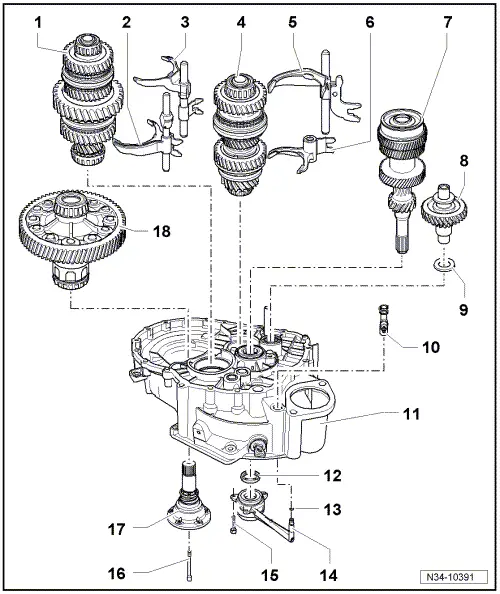 1
2
3
4
5
6
7
8
18
9
10
11
12
13
17
16
15
14
N34-10391