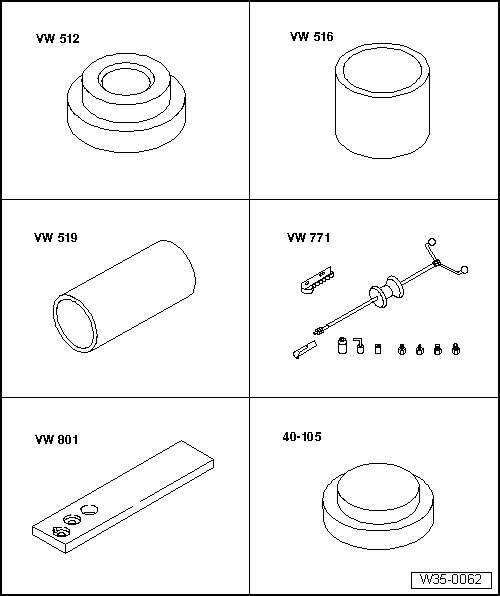 VW 512

VW 516

VW 519

VW 771

VW 801

40-105

W35-0062