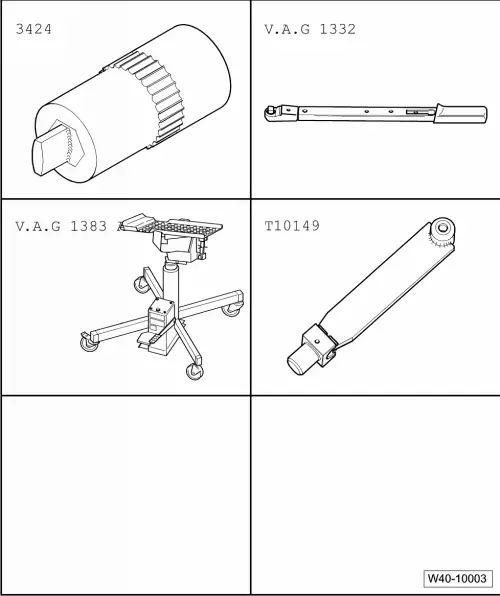 3424

V.A.G 1332

V.A.G 1383 A

T10149

W40-10003