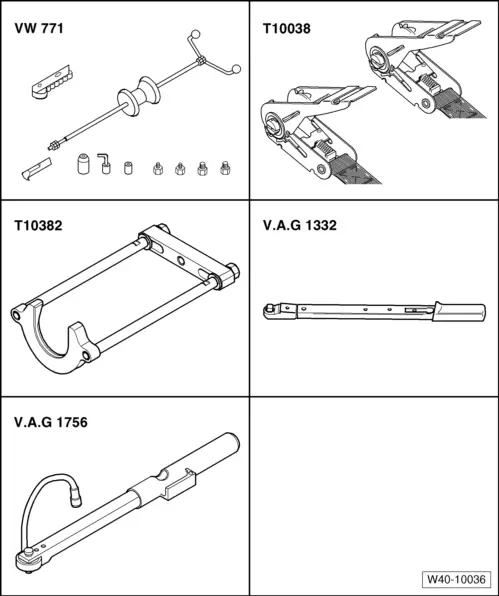 VW 771

T10038

T10382

V.A.G 1332

V.A.G 1756

W40-10036