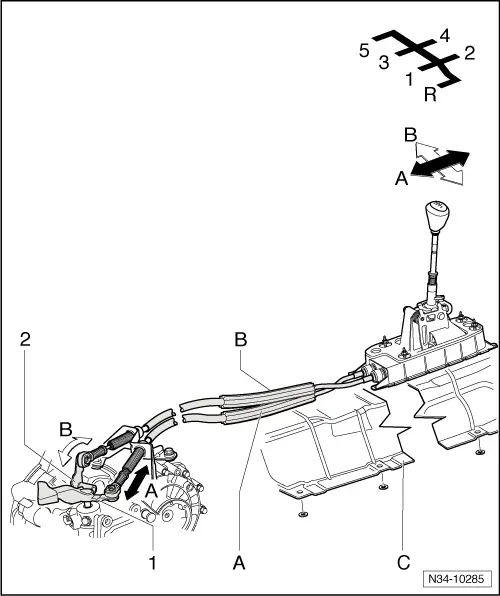 5
4
3
2
1
R

B
A

2
B
B
A
1
A
C
N34-10285