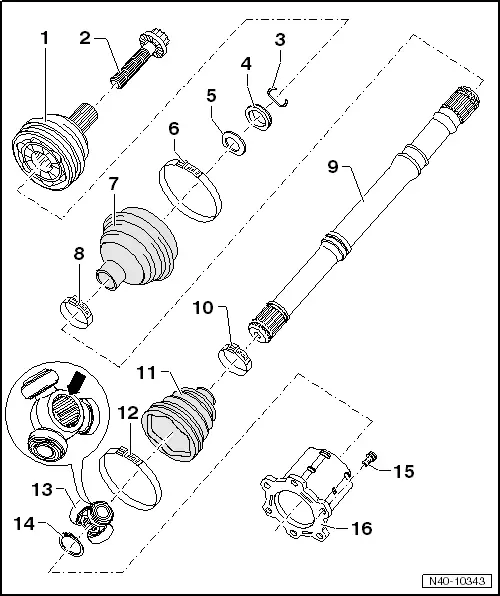 1
2
3
4
5
6
7
8
9
10
11
12
13
14
15
16
N40-10343