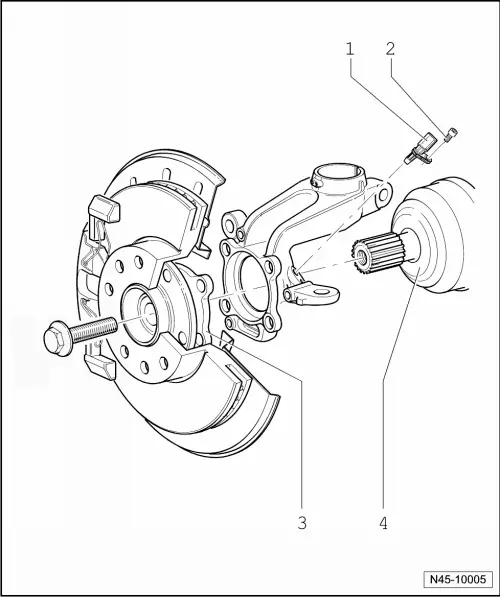 1
2
3
4
N45-10005