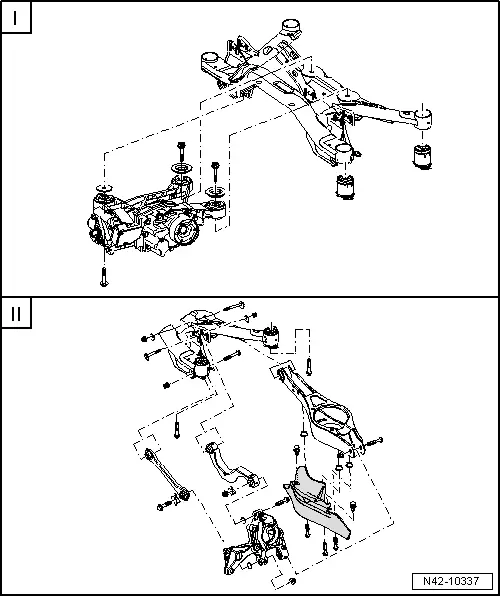 I

II

N42-10337