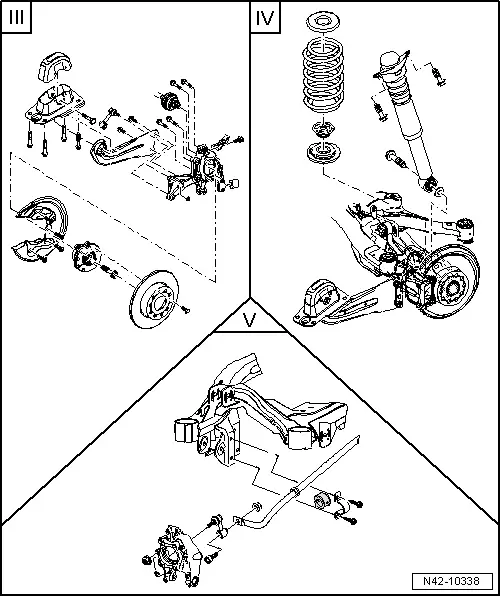 III

IV

V

N42-10338