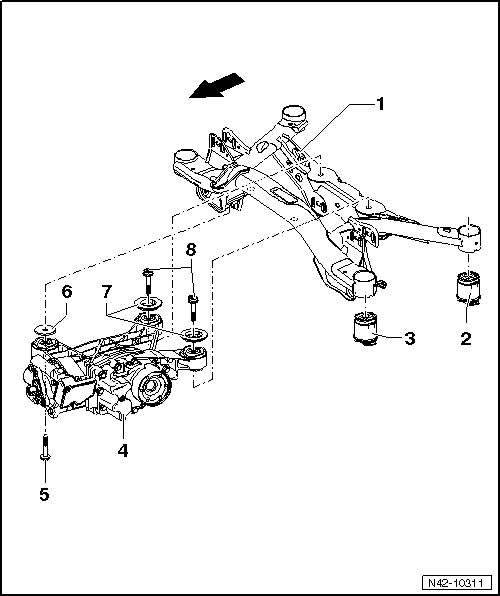 1
8
6
7
3
2
4
5
N42-10311