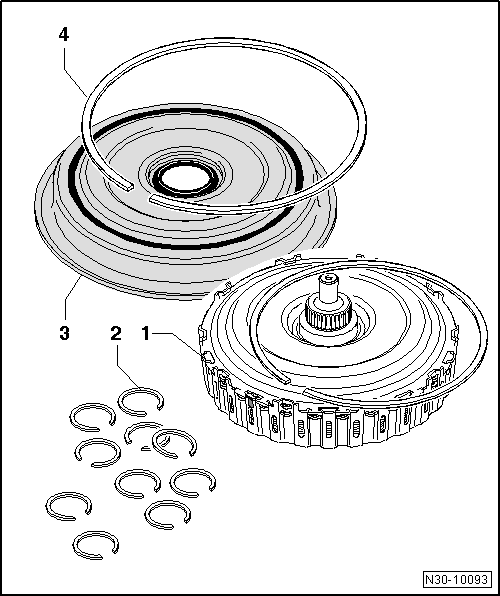 4
3
2
1
N30-10093