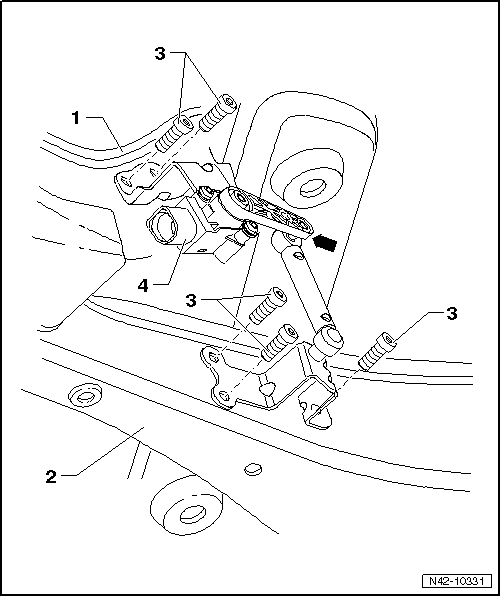 3
1
4
3
3
2
N42-10331