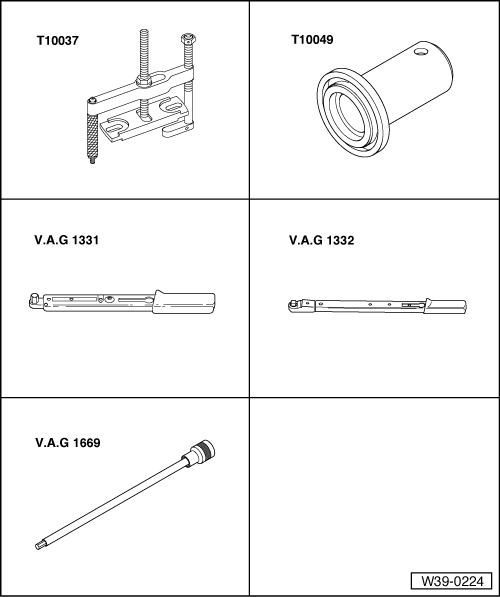 T10037

T10049

V.A.G 1331

V.A.G 1332

V.A.G 1669

W39-0224