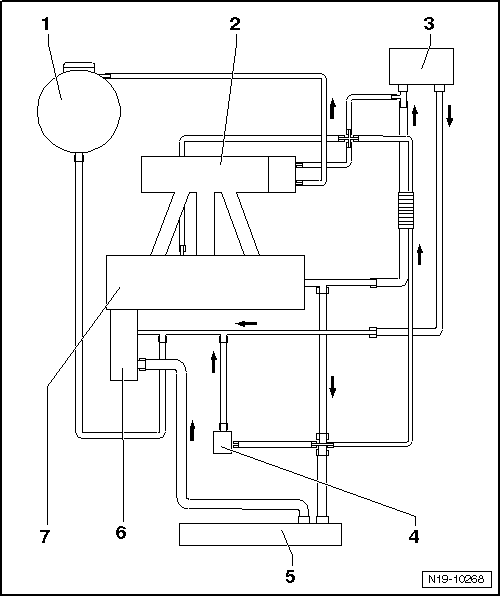 1
2
3
7
6
4
5
N19-10268