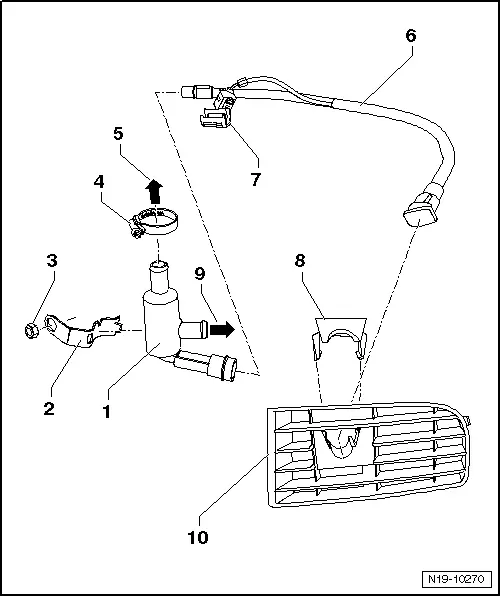 6
5
4
7
3
9
8
2
1
10
N19-10270