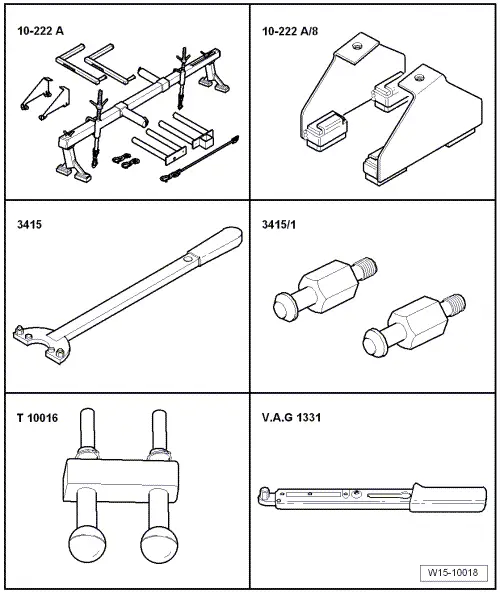 10-222 A

10-222 A/8

3415

3415/1

T 10016

V.A.G 1331

W15-10018