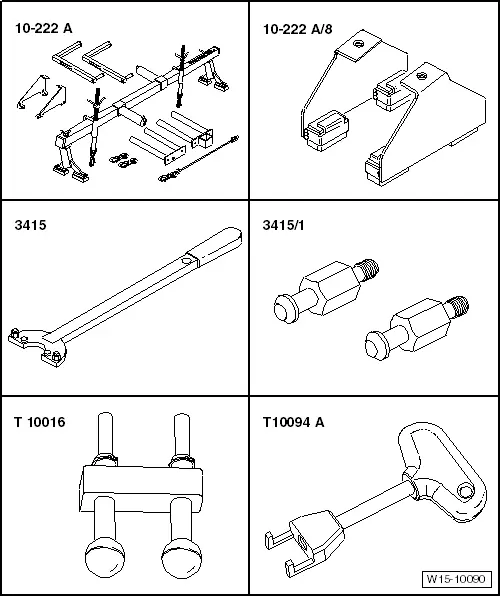 10-222 A

10-222 A/8

3415

3415/1

T 10016

T10094 A

W15-10090