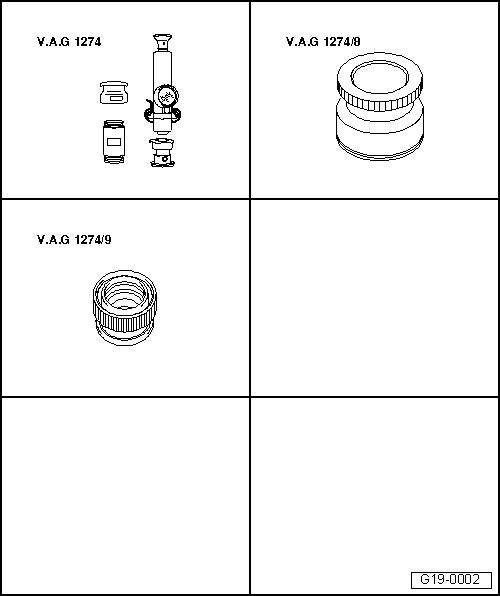 V.A.G 1274

V.A.G 1274/8

V.A.G 1274/9

G19-0002