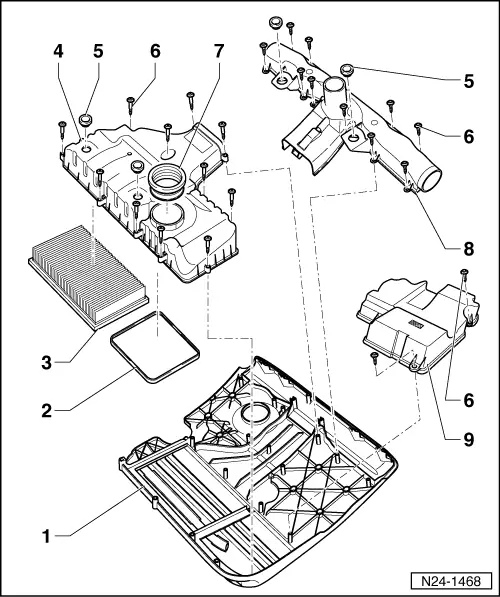 4
5
6
7
5
6
8
3
2
6
9
1
N24-1468