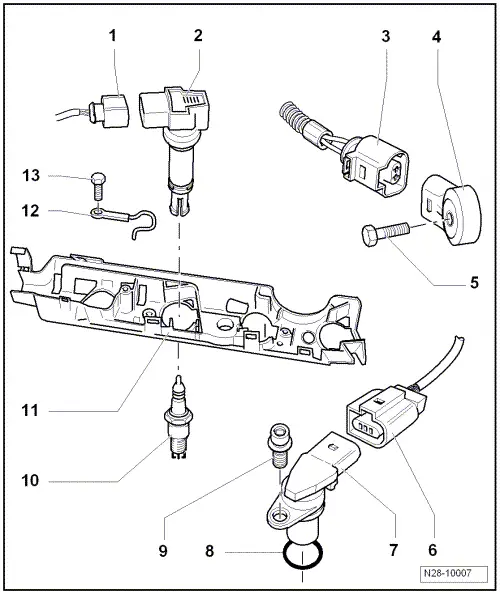 1
2
3
4
13
12
5
11
10
9
8
7
6
N28-10007