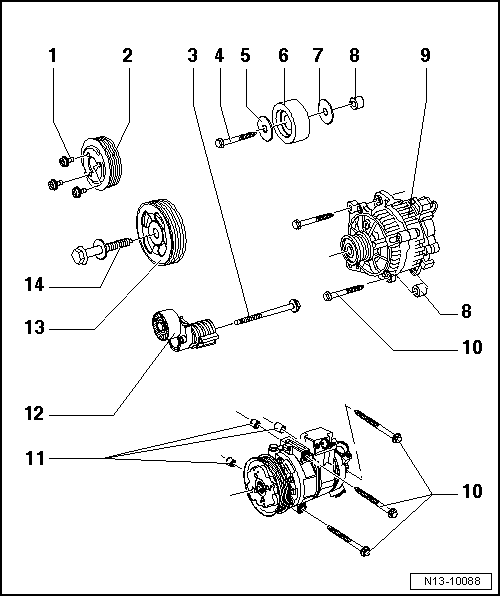 1
2
3
4
5
6
7
8
9
14
13
8
10
12
11
10
N13-10088