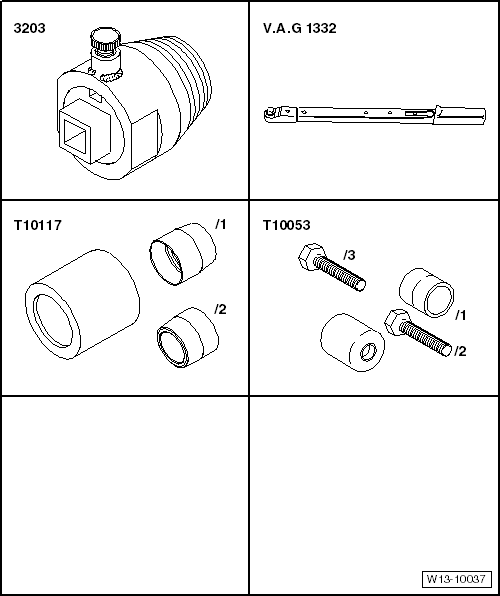 3203

V.A.G 1332

T10117

/1

/2

T10053

/3

/1

/2

W13-10037