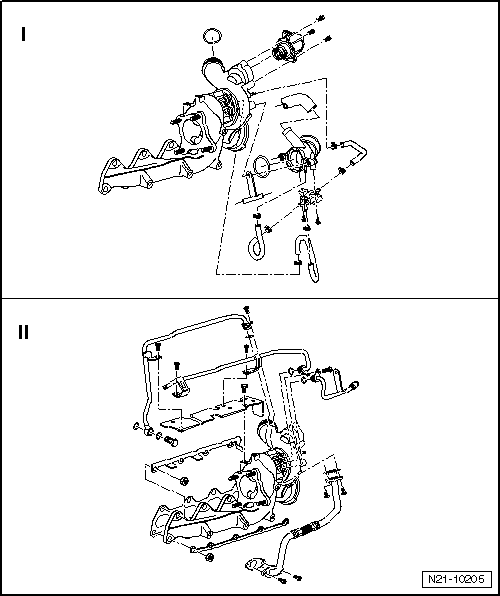 I

II

N21-10205