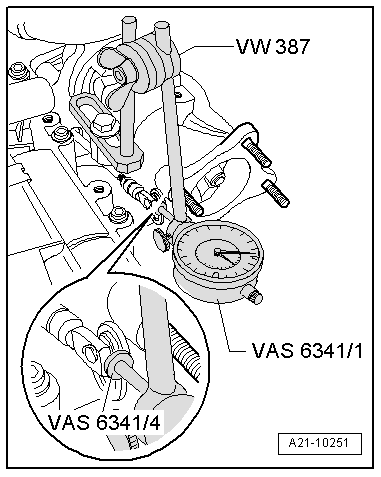 VW 387

VAS 6341/1

VAS 6341/4

A21-10251