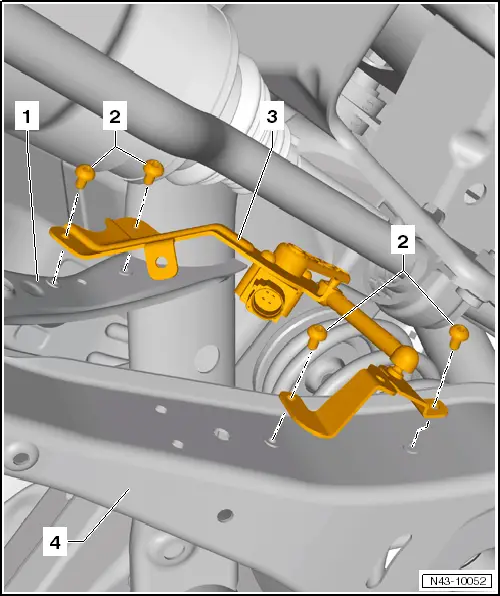 1
2
3
2
4
N43-10052