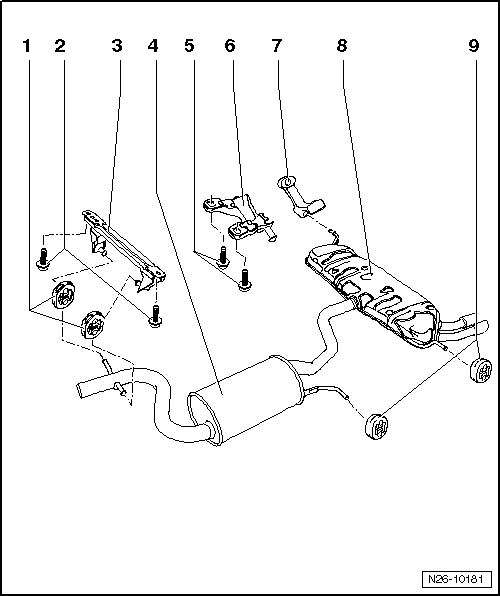 1 2 3 4 5 6 7 8 9

N26-10181