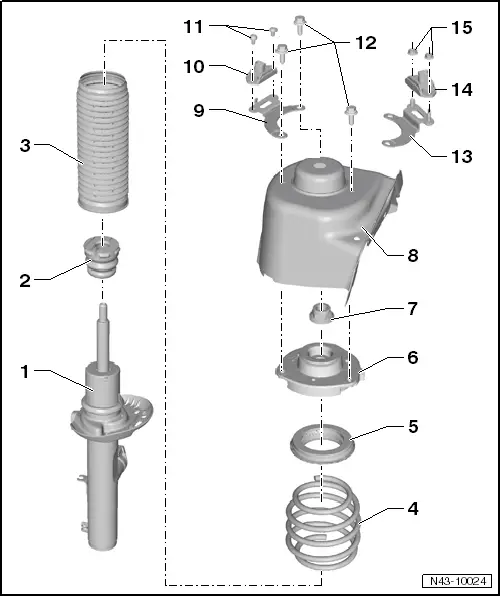 11
12
15
10
14
9
13
3
8
2
7
1
6
5
4
N43-10024