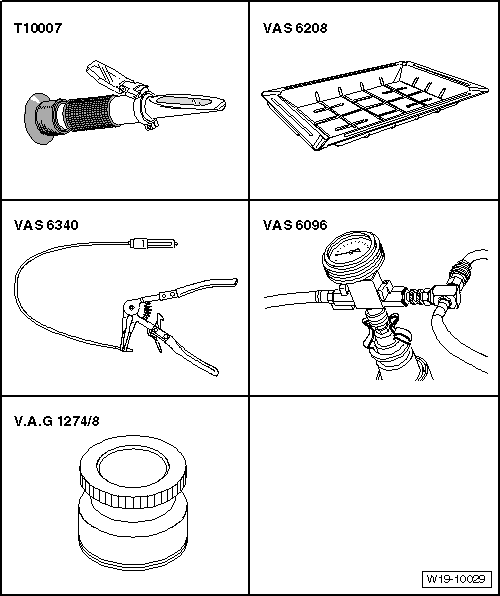 T10007

VAS 6208

VAS 6340

VAS 6096

V.A.G 1274/8

W19-10029