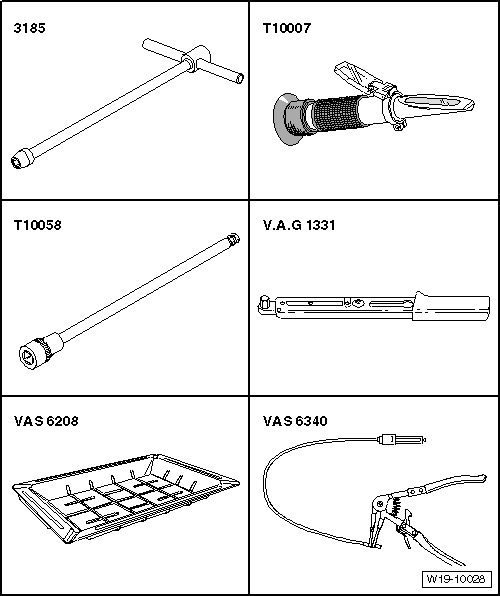 3185

T10007

T10058

V.A.G 1331

VAS 6208

VAS 6340

W19-10028