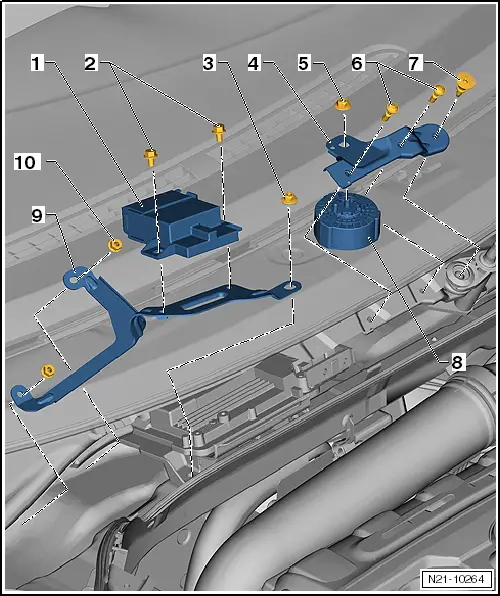 1
2
3
4
5
6
7
10
9
8
N21-10264