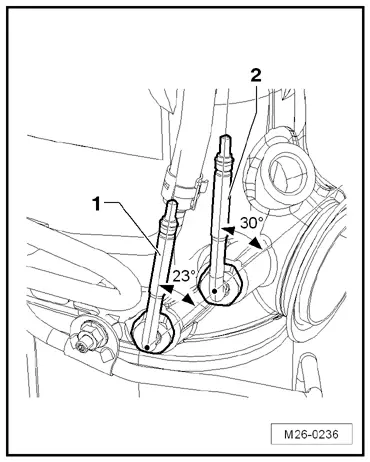 2
1
30°
23°
M26-0236