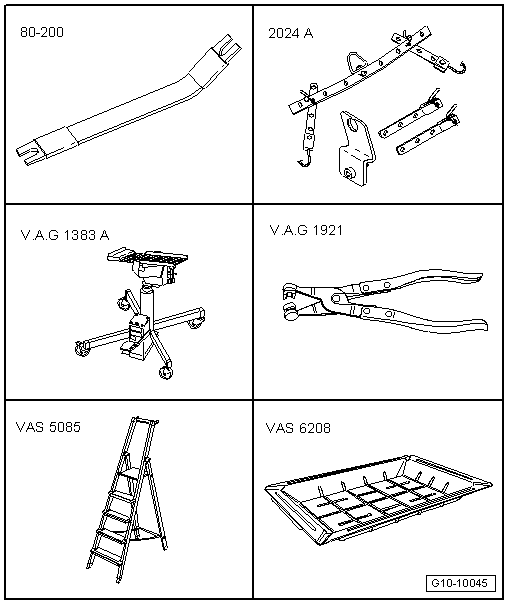 80-200

2024 A

V.A.G 1383 A

V.A.G 1921

VAS 5085

VAS 6208

G10-10045