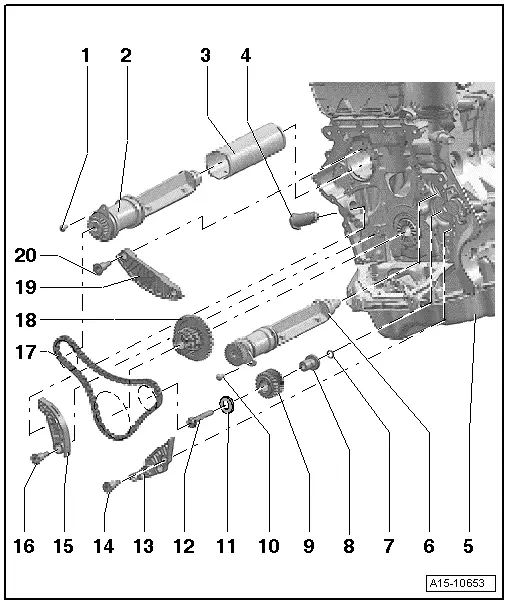 1
2
3
4
20
19
18
17
16
15
14
13
12
11
10
9
8
7
6
5
A15-10653