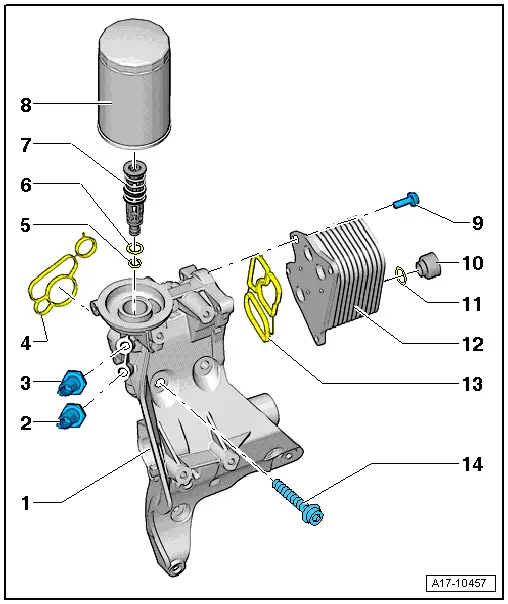 8
7
6
5
4
3
2
1
9
10
11
12
13
14
A17-10457